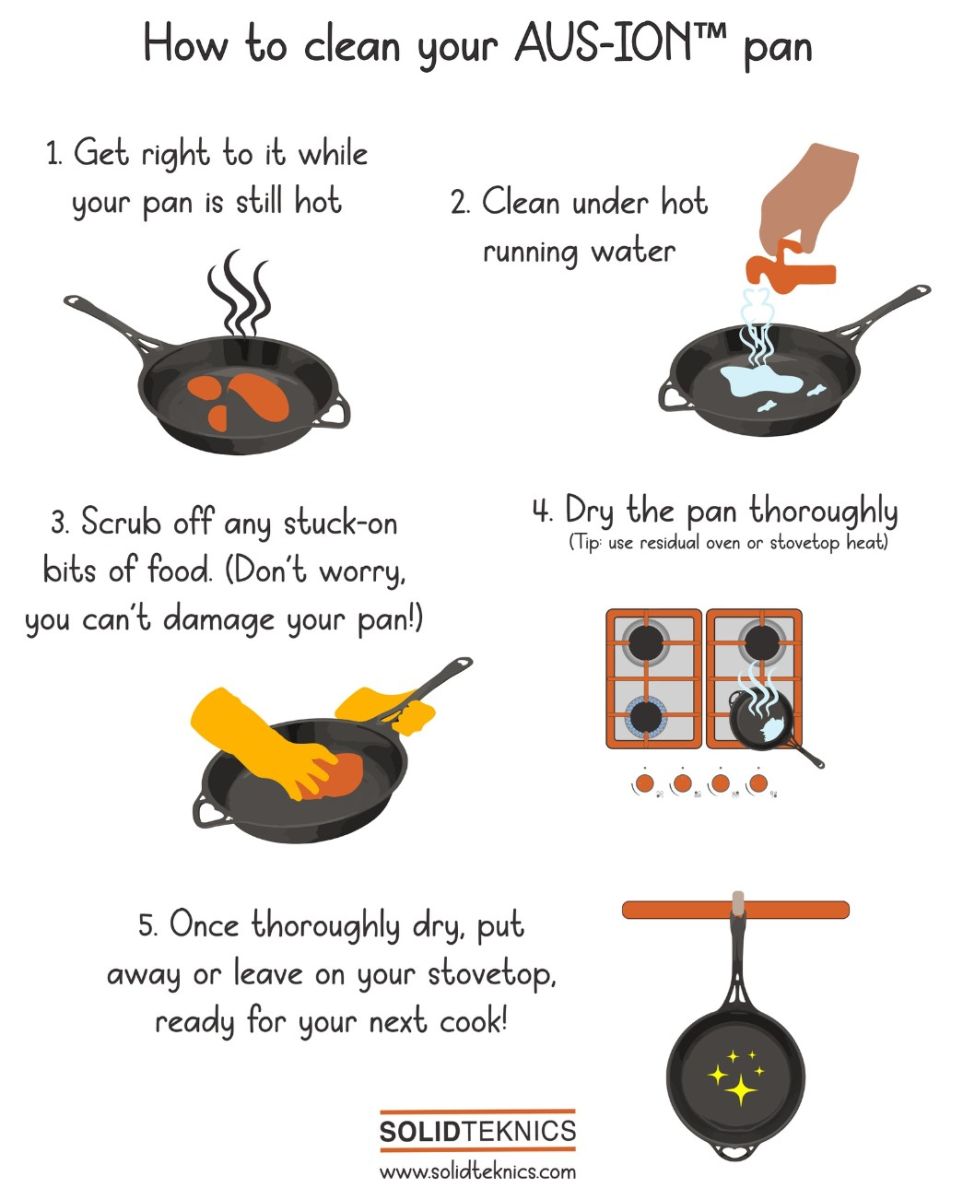 How to clean your AUS-ION™ pan

1. Get right to it while your pan is still hot

2. Clean under hot running water

3. Scrub off any stuck-on bits of food. (Don't worry, you can't damage your pan!)

4. Dry the pan thoroughly
(Tip: use residual oven or stovetop heat)

5. Once thoroughly dry, put away or leave on your stovetop, ready for your next cook!

SOLIDTEKNICS
www.solidteknics.com